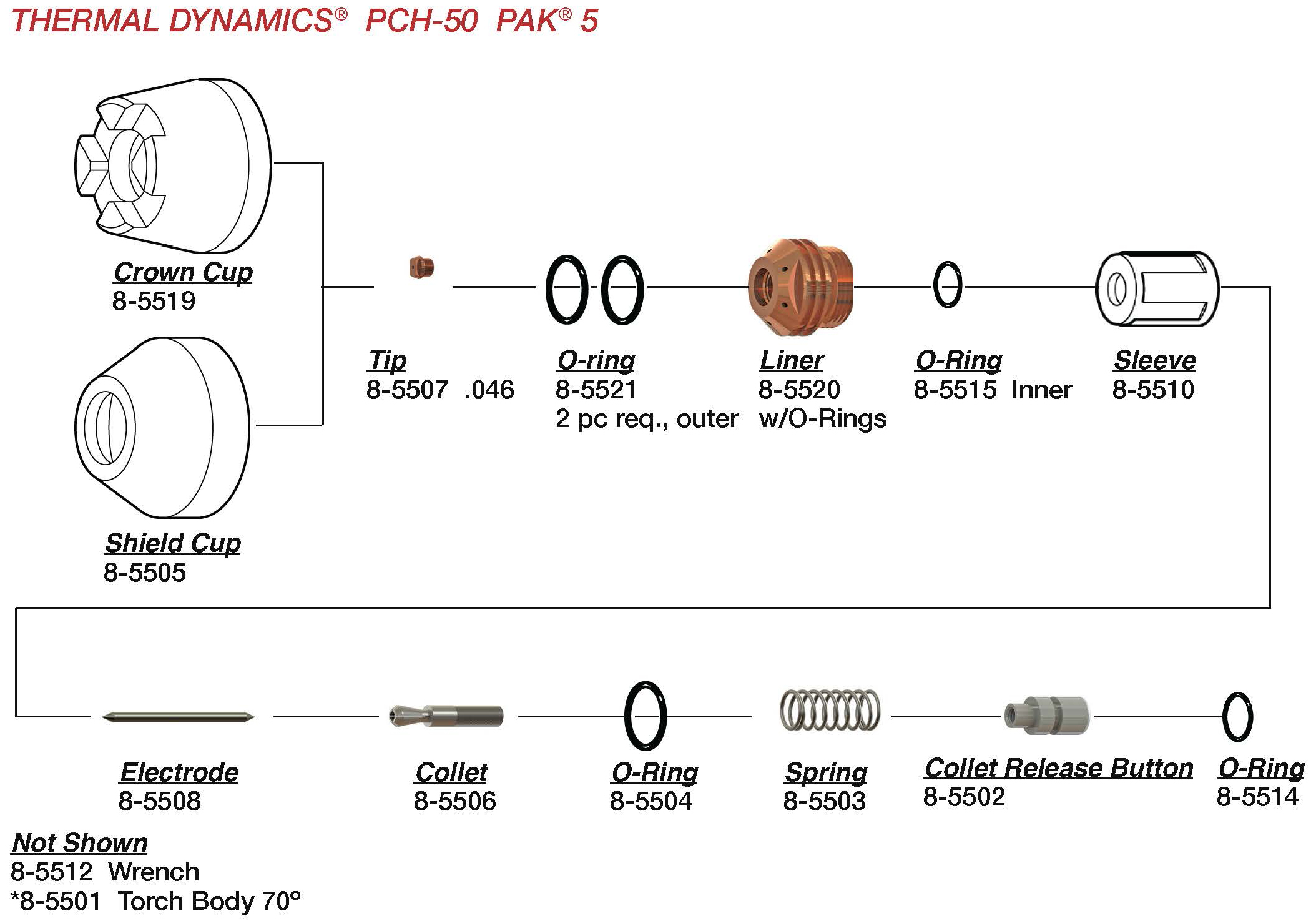 THERMAL DYNAMICS® PCH-50 PAK® 5

Crown Cup
8-5519

Shield Cup
8-5505

Tip
8-5507 .046

O-ring
8-5521
2 pc req., outer

Liner
8-5520
w/O-Rings

O-Ring
8-5515 Inner

Sleeve
8-5510

Electrode
8-5508

Collet
8-5506

O-Ring
8-5504

Spring
8-5503

Collet Release Button
8-5502

O-Ring
8-5514

Not Shown
8-5512 Wrench
*8-5501 Torch Body 70°