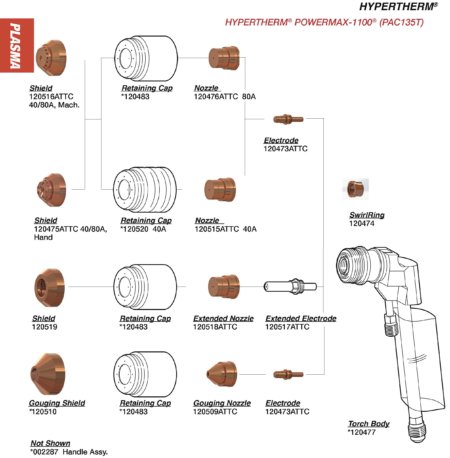 HYPERTHERM®

HYPERTHERM® POWERMAX-1100® (PAC135T)

PLASMA

Shield
120516ATTC
40/80A, Mach.

Retaining Cap
*120483

Nozzle
120476ATTC 80A

Electrode
120473ATTC

Shield
120475ATTC 40/80A, Hand

Retaining Cap
*120520 40A

Nozzle
120515ATTC 40A

SwirlRing
120474

Shield
120519

Retaining Cap
*120483

Extended Nozzle
120518ATTC

Extended Electrode
120517ATTC

Gouging Shield
*120510

Retaining Cap
*120483

Gouging Nozzle
120509ATTC

Electrode
120473ATTC

Torch Body
*120477

Not Shown
*002287 Handle Assy.