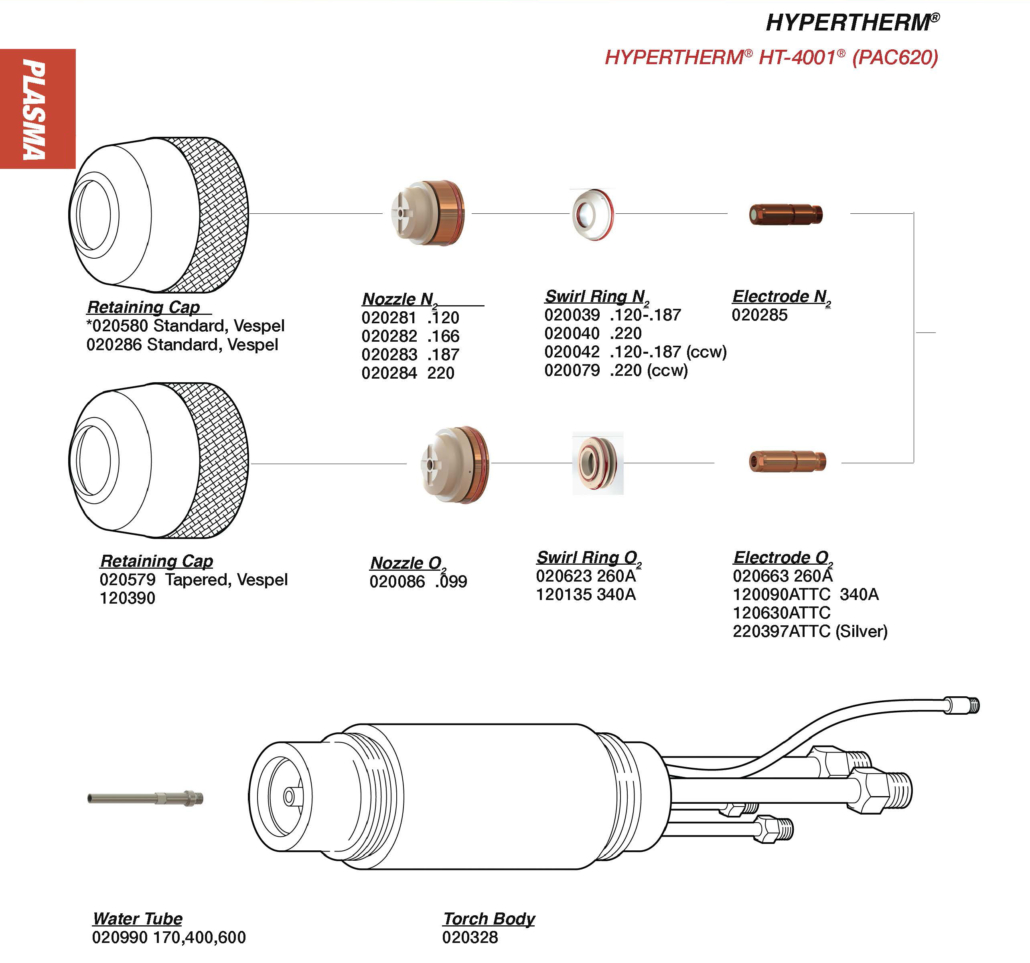 HYPERTHERM®

HYPERTHERM® HT-4001® (PAC620)

PLASMA

Retaining Cap
*020580 Standard, Vespel
020286 Standard, Vespel

Nozzle $N_2$
020281 .120
020282 .166
020283 .187
020284 220

Swirl Ring $N_2$
020039 .120-.187
020040 .220
020042 .120-.187 (ccw)
020079 .220 (ccw)

Electrode $N_2$
020285

Retaining Cap
020579 Tapered, Vespel
120390

Nozzle $O_2$
020086 .099

Swirl Ring $O_2$
020623 260A
120135 340A

Electrode $O_2$
020663 260A
120090ATTC 340A
120630ATTC
220397ATTC (Silver)

Water Tube
020990 170,400,600

Torch Body
020328